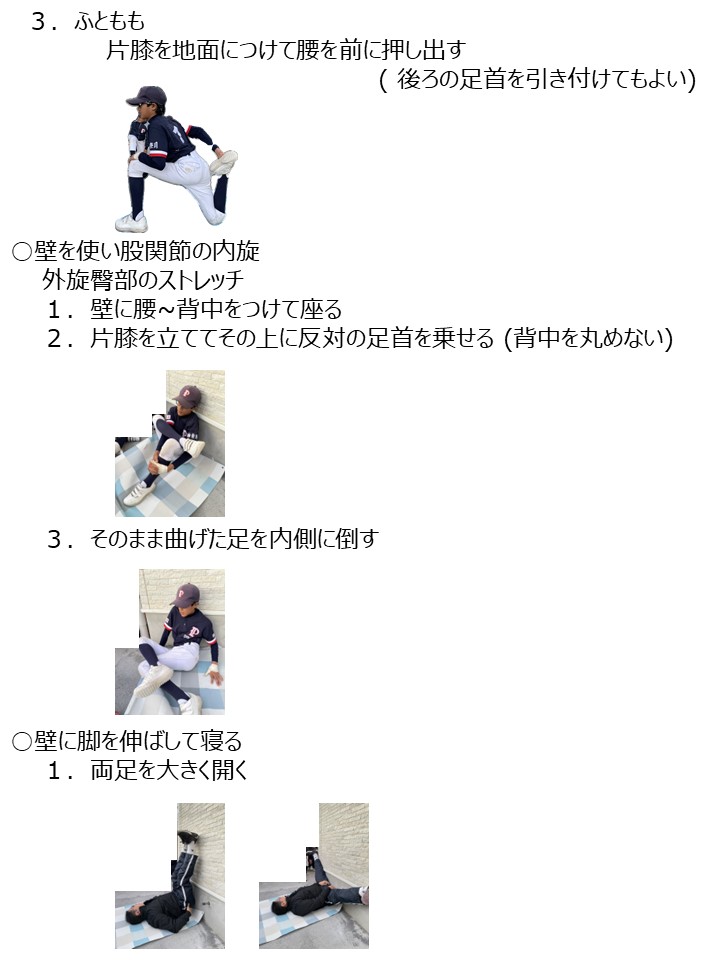 ３．ふともも
片膝を地面につけて腰を前に押し出す
( 後ろの足首を引き付けてもよい)

○壁を使い股関節の内旋
外旋臀部のストレッチ
１．壁に腰~背中をつけて座る
２．片膝を立ててその上に反対の足首を乗せる (背中を丸めない)

３．そのまま曲げた足を内側に倒す

○壁に脚を伸ばして寝る
１．両足を大きく開く