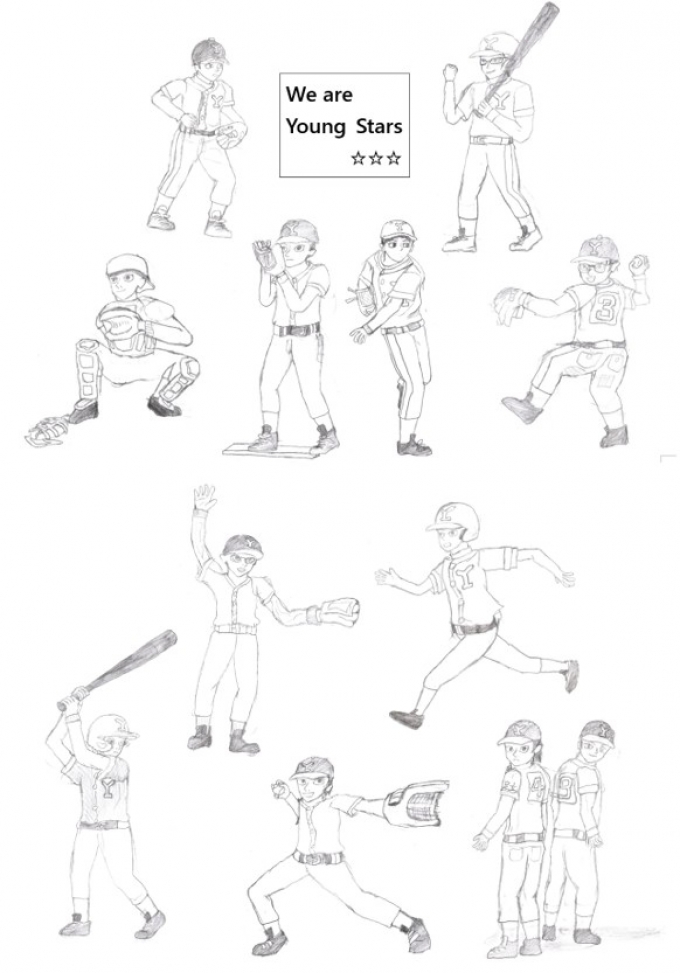 We are Young Stars ☆☆☆